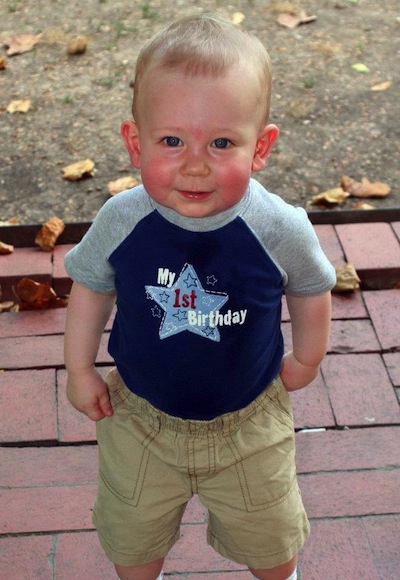 My 1st Birthday